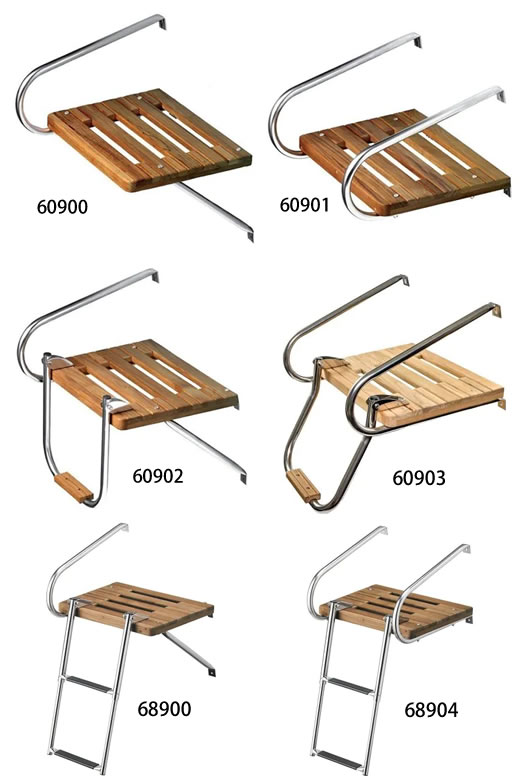 60900

60901

60902

60903

68900

68904