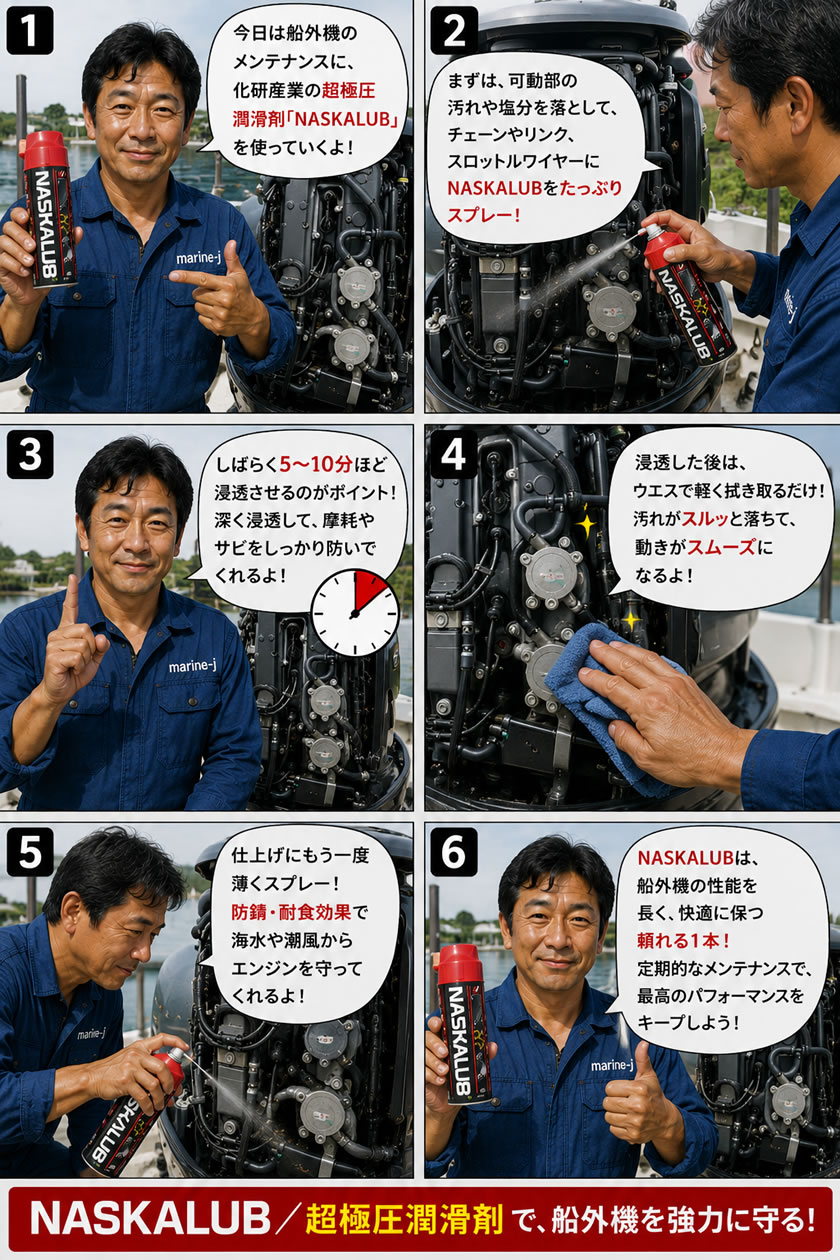 1

今日は船外機のメンテナンスに、化研産業の超極圧潤滑剤「NASKALUB」を使っていくよ！

NASKALUB

marine-j

2

まずは、可動部の汚れや塩分を落として、チェーンやリンク、スロットルワイヤーにNASKALUBをたっぷりスプレー！

NASKALUB

3

しばらく5〜10分ほど浸透させるのがポイント！深く浸透して、摩耗やサビをしっかり防いでくれるよ！

marine-j

4

浸透した後は、ウエスで軽く拭き取るだけ！汚れがスルッと落ちて、動きがスムーズになるよ！

5

仕上げにもう一度薄くスプレー！防錆・耐食効果で海水や潮風からエンジンを守ってくれるよ！

marine-j

NASKALUB

6

NASKALUBは、船外機の性能を長く、快適に保つ頼れる1本！定期的なメンテナンスで、最高のパフォーマンスをキープしよう！

NASKALUB

marine-j

NASKALUB／超極圧潤滑剤で、船外機を強力に守る！