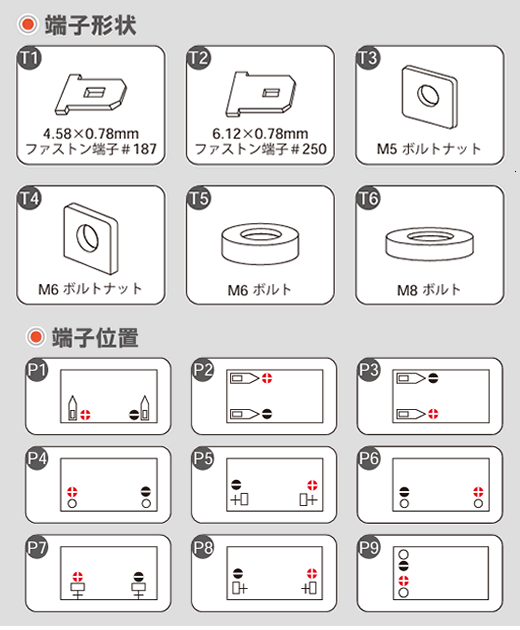 端子形状

T1
4.58×0.78mm
ファストン端子＃187

T2
6.12×0.78mm
ファストン端子＃250

T3
M5 ボルトナット

T4
M6 ボルトナット

T5
M6 ボルト

T6
M8 ボルト

端子位置

P1

P2

P3

P4

P5

P6

P7

P8

P9